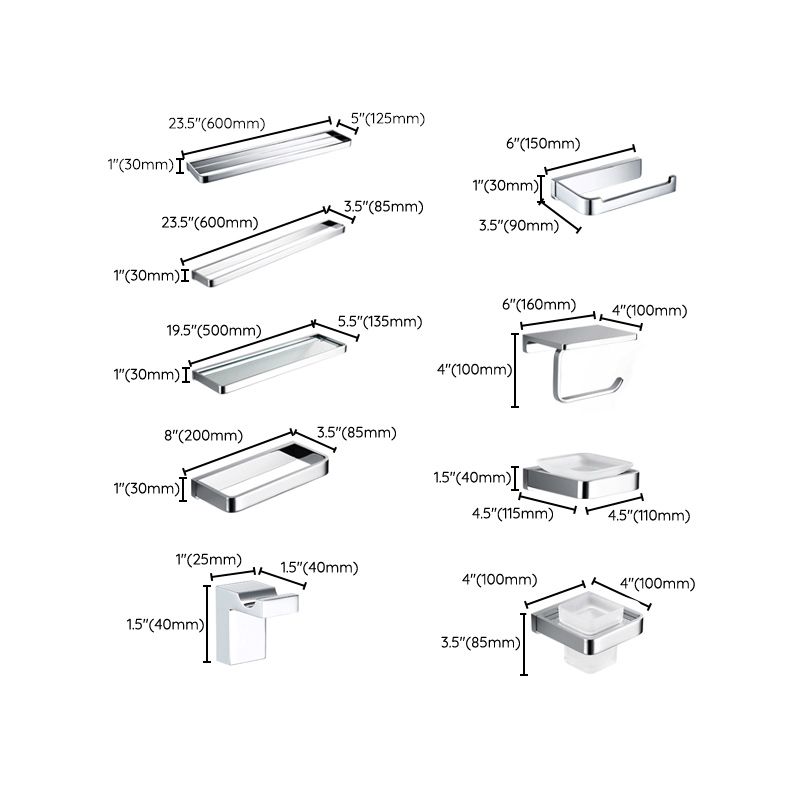 23.5"(600mm)
5"(125mm)
1"(30mm)

23.5"(600mm)
3.5"(85mm)
1"(30mm)

19.5"(500mm)
5.5"(135mm)
1"(30mm)

8"(200mm)
3.5"(85mm)
1"(30mm)

1"(25mm)
1.5"(40mm)
1.5"(40mm)

6"(150mm)
1"(30mm)
3.5"(90mm)

6"(160mm)
4"(100mm)
4"(100mm)

1.5"(40mm)
4.5"(115mm)
4.5"(110mm)

4"(100mm)
4"(100mm)
3.5"(85mm)