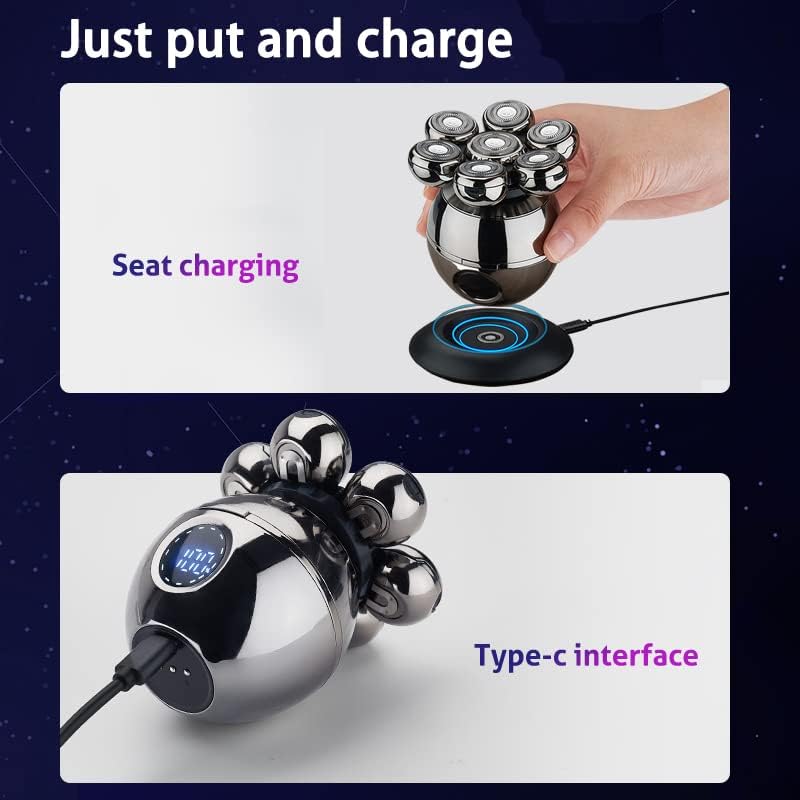 Just put and charge

Seat charging

Type-c interface