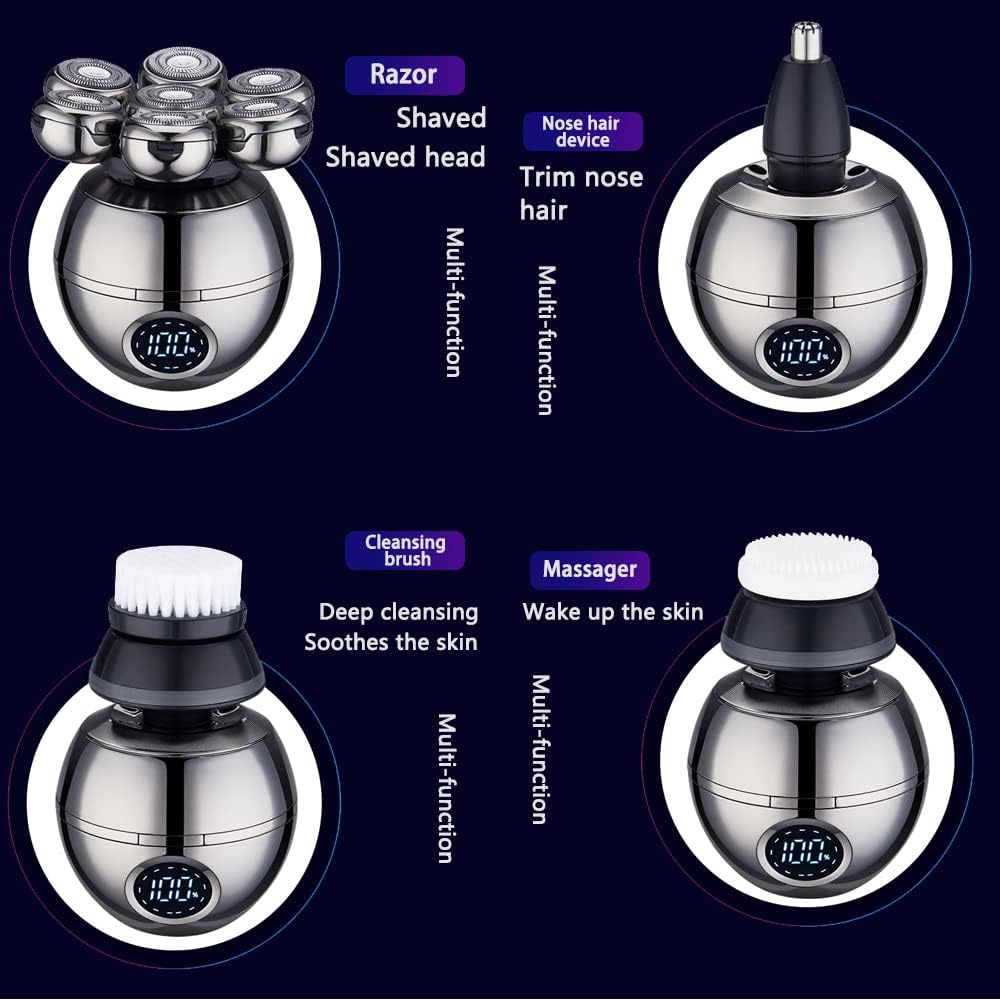 Razor
Shaved
Shaved head
Multi-function
100%

Nose hair device
Trim nose hair
Multi-function
100%

Cleansing brush
Deep cleansing
Soothes the skin
Multi-function
100%

Massager
Wake up the skin
Multi-function
100%