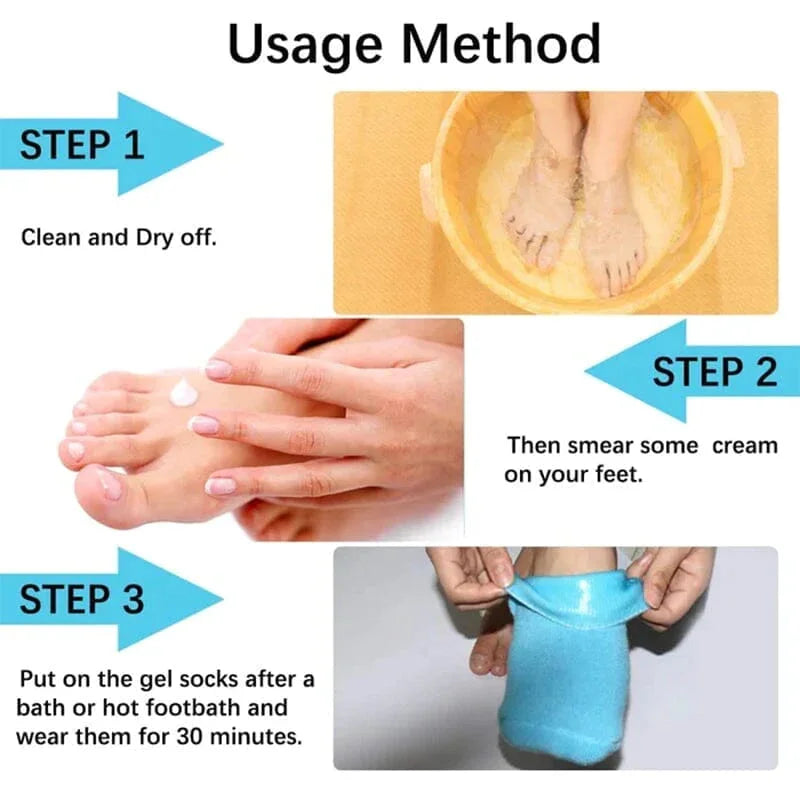 Usage Method

STEP 1

Clean and Dry off.

STEP 2

Then smear some cream on your feet.

STEP 3

Put on the gel socks after a bath or hot footbath and wear them for 30 minutes.