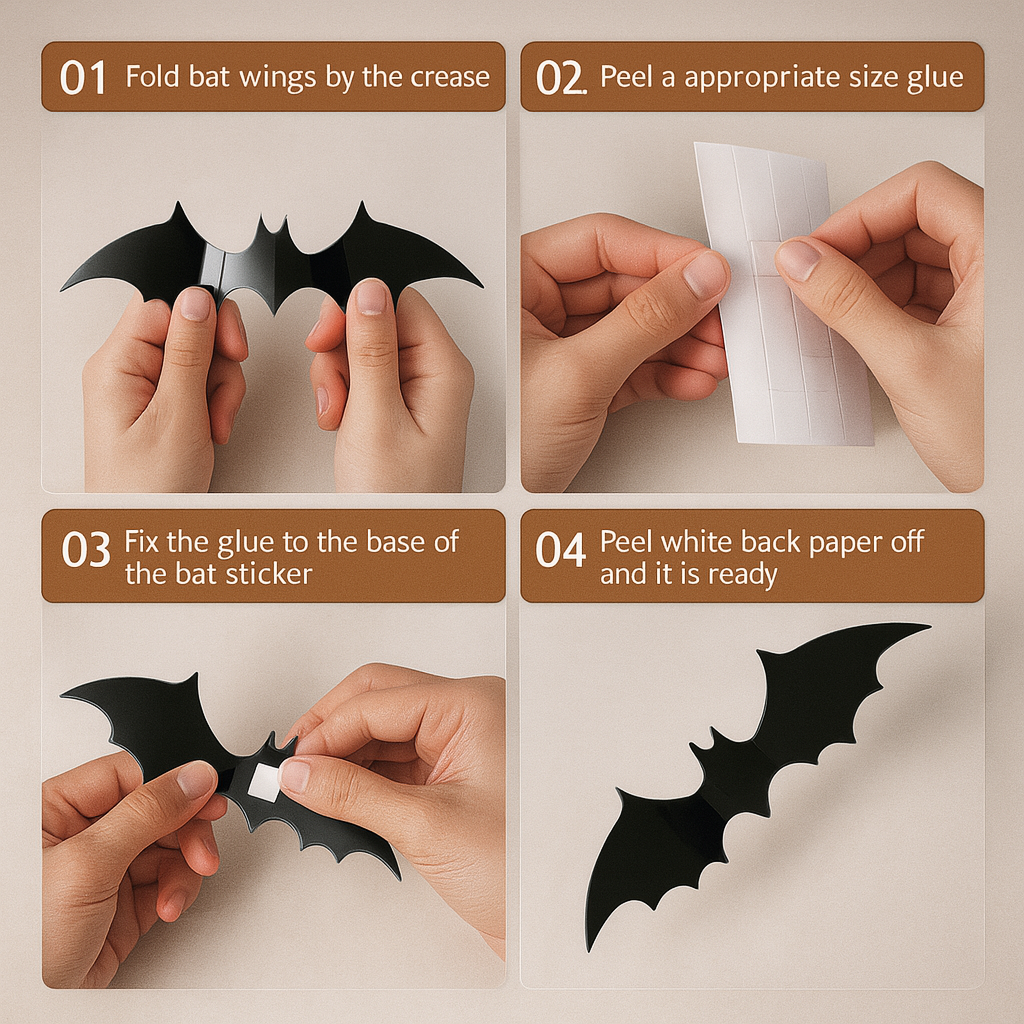 01 Fold bat wings by the crease

02 Peel a appropriate size glue

03 Fix the glue to the base of the bat sticker

04 Peel white back paper off and it is ready