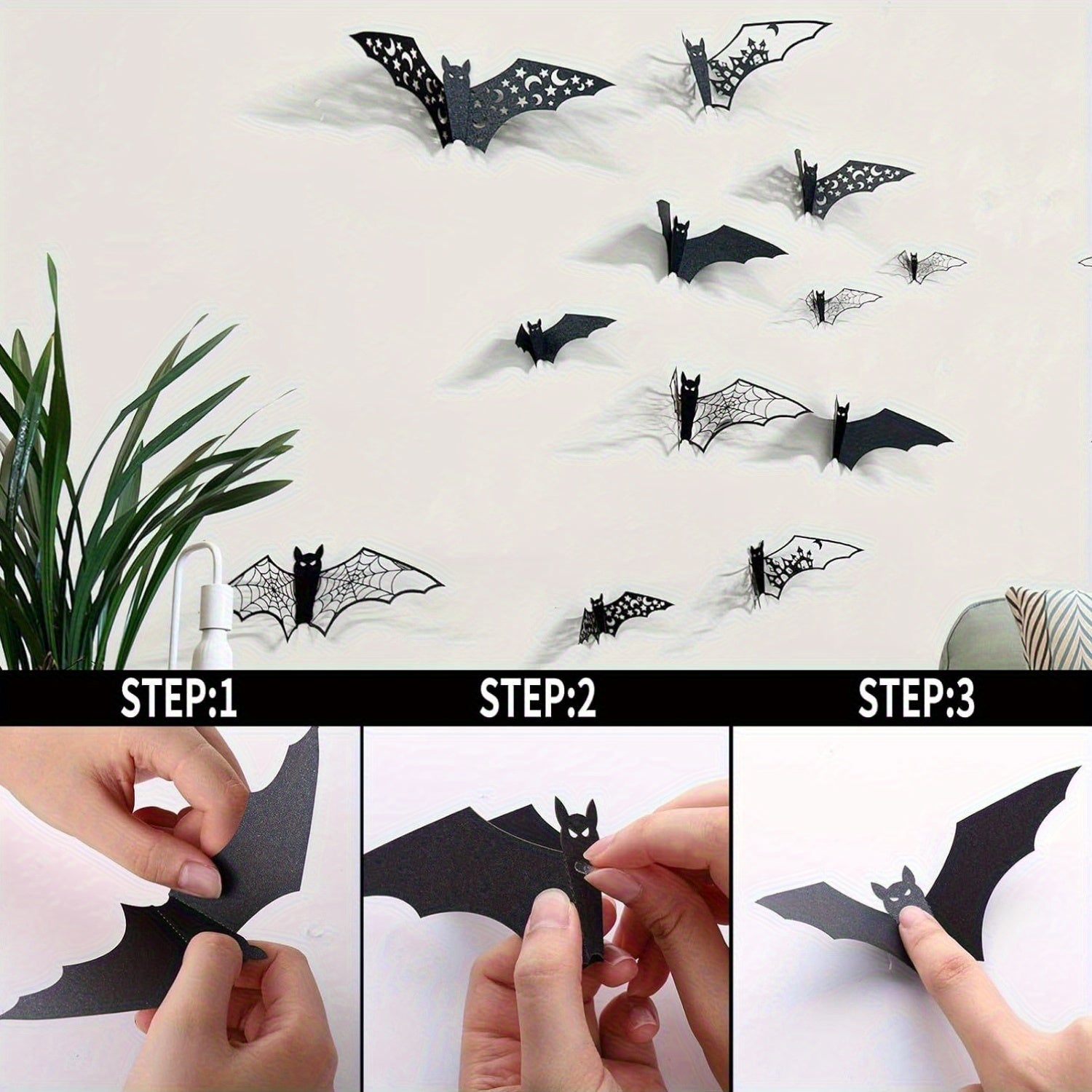 STEP:1

STEP:2

STEP:3