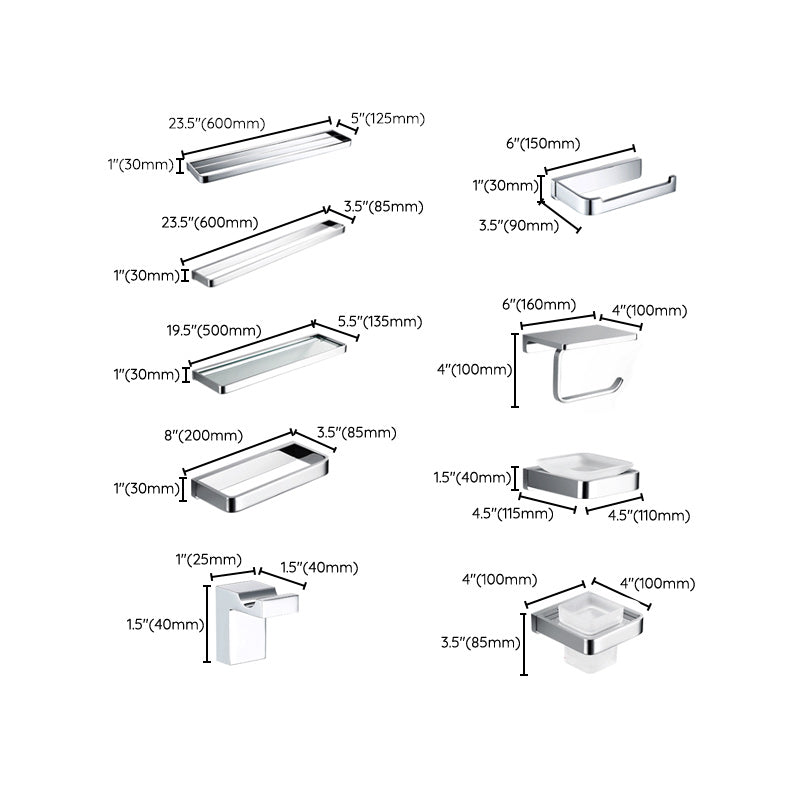 23.5"(600mm)
5"(125mm)
1"(30mm)

23.5"(600mm)
3.5"(85mm)
1"(30mm)

19.5"(500mm)
5.5"(135mm)
1"(30mm)

8"(200mm)
3.5"(85mm)
1"(30mm)

1"(25mm)
1.5"(40mm)
1.5"(40mm)

6"(150mm)
1"(30mm)
3.5"(90mm)

6"(160mm)
4"(100mm)
4"(100mm)

1.5"(40mm)
4.5"(115mm)
4.5"(110mm)

4"(100mm)
4"(100mm)
3.5"(85mm)