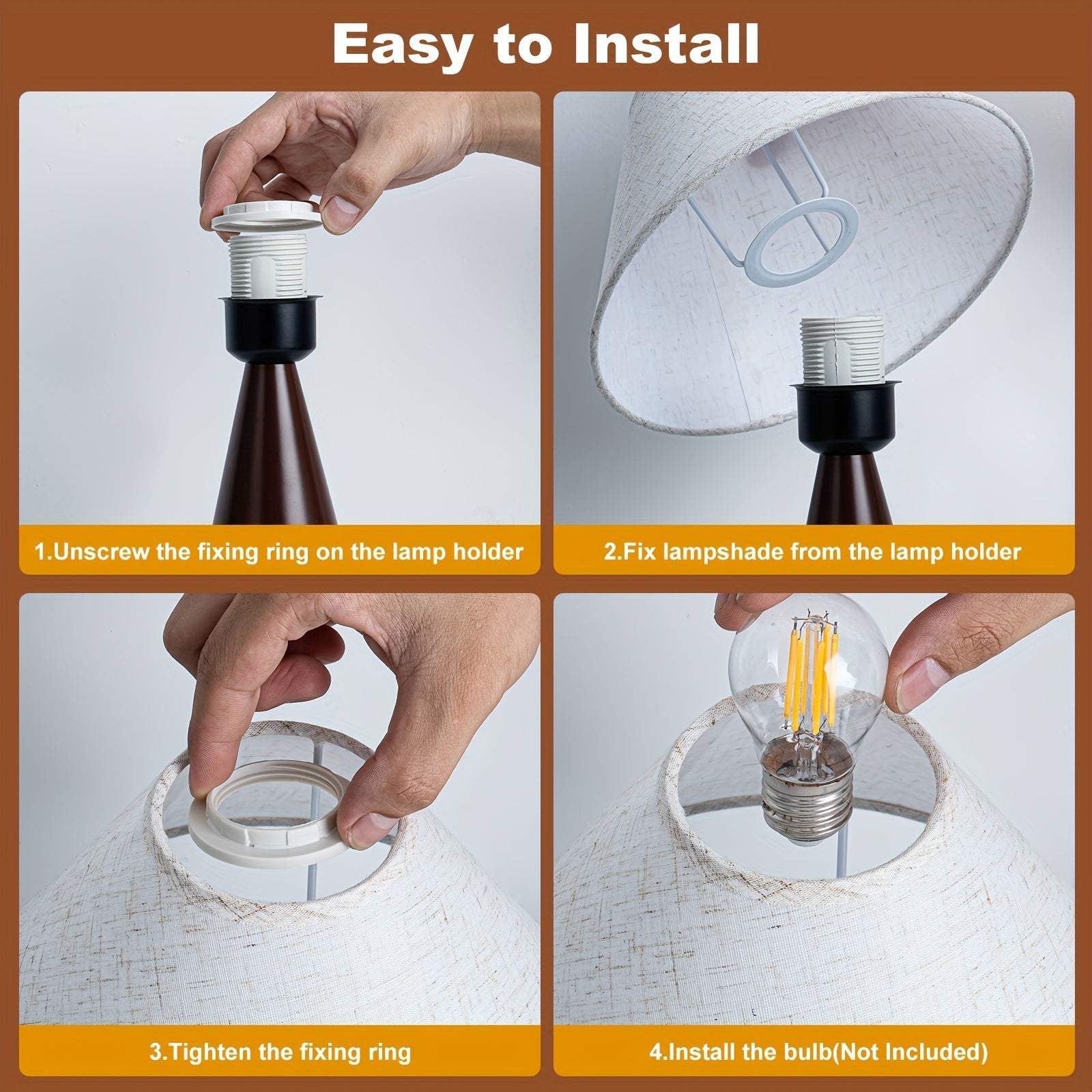 Easy to Install

1.Unscrew the fixing ring on the lamp holder

2.Fix lampshade from the lamp holder

3.Tighten the fixing ring

4.Install the bulb(Not Included)