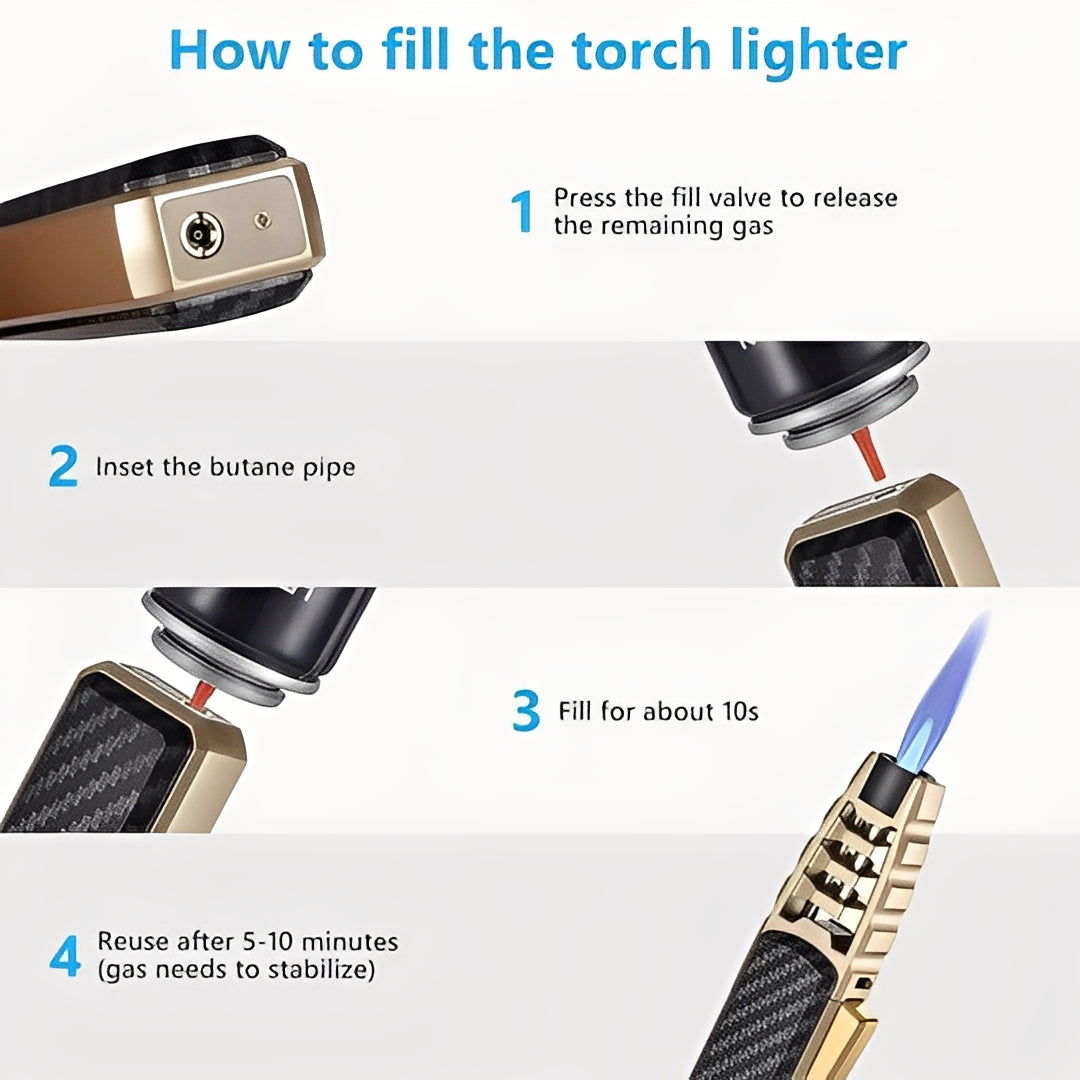 How to fill the torch lighter

1 Press the fill valve to release the remaining gas

2 Inset the butane pipe

3 Fill for about 10s

4 Reuse after 5-10 minutes (gas needs to stabilize)